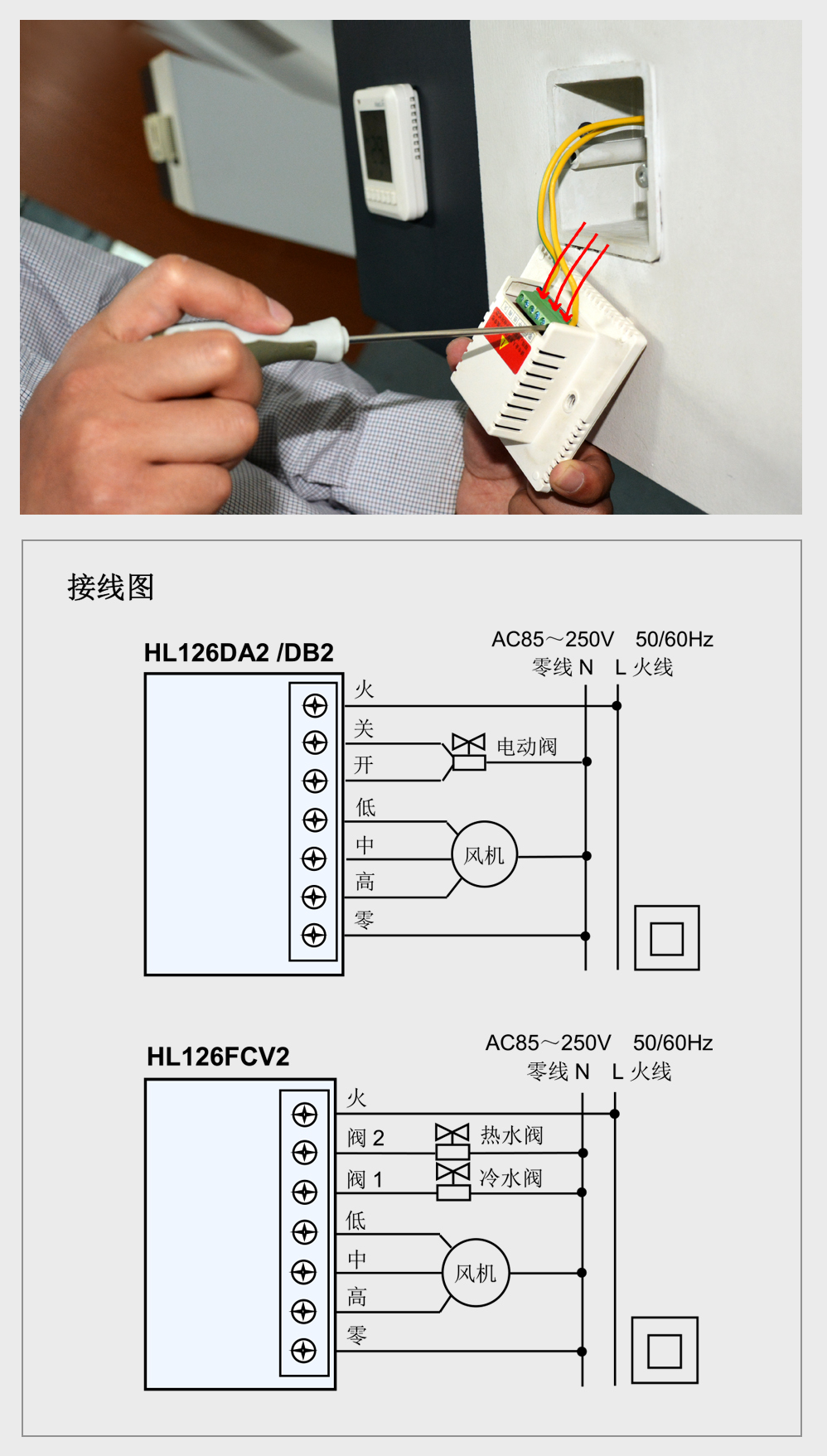 接线图

HL126DA2 /DB2

AC85～250V 50/60Hz
零线 N L 火线

火
关
开
电动阀
低
中
高
风机
零

HL126FCV2

AC85～250V 50/60Hz
零线 N L 火线

火
阀 2
热水阀
阀 1
冷水阀
低
中
高
风机
零